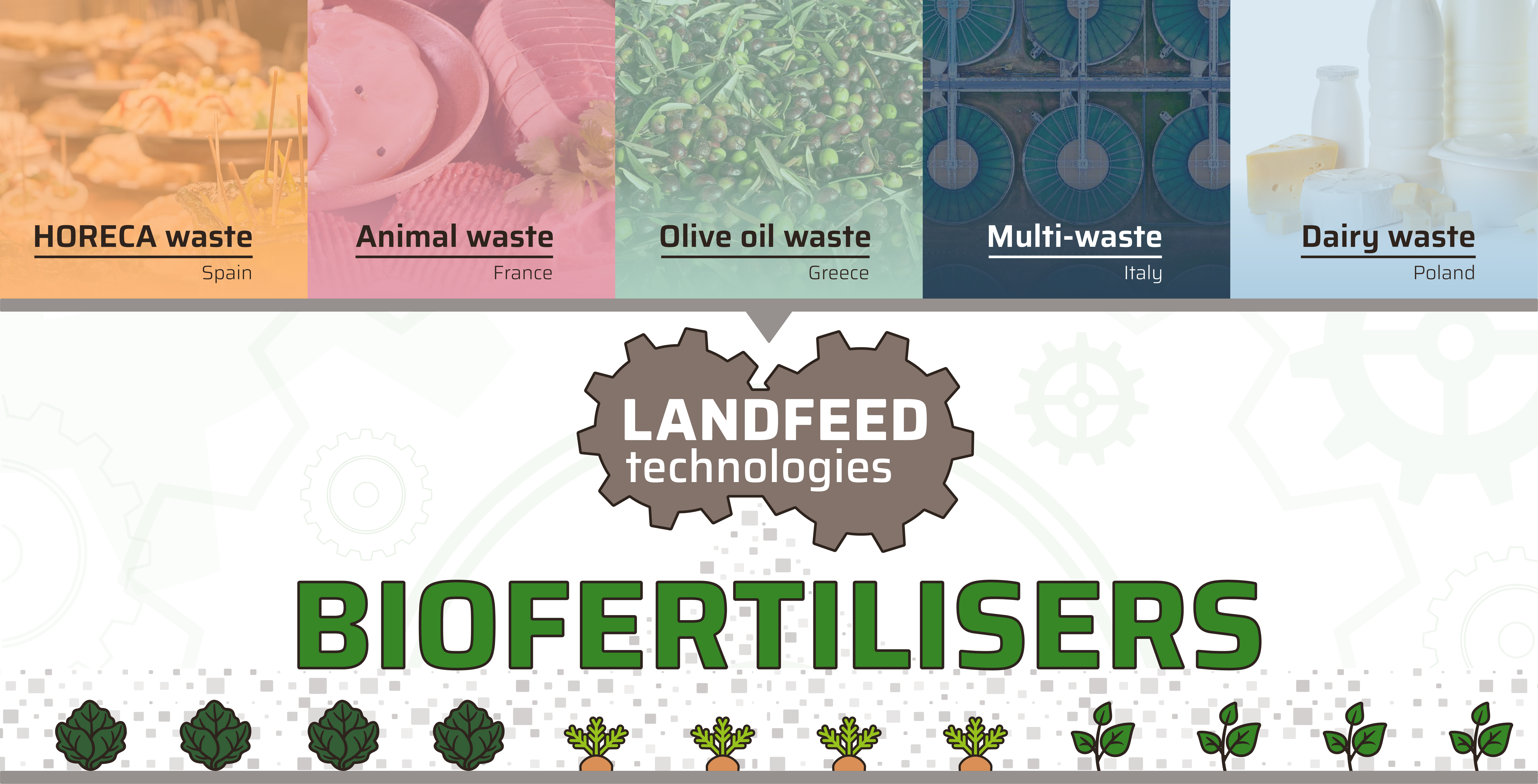 HORECA waste
Spain

Animal waste
France

Olive oil waste
Greece

Multi-waste
Italy

Dairy waste
Poland

LANDFEED
technologies

BIOFERTILISERS